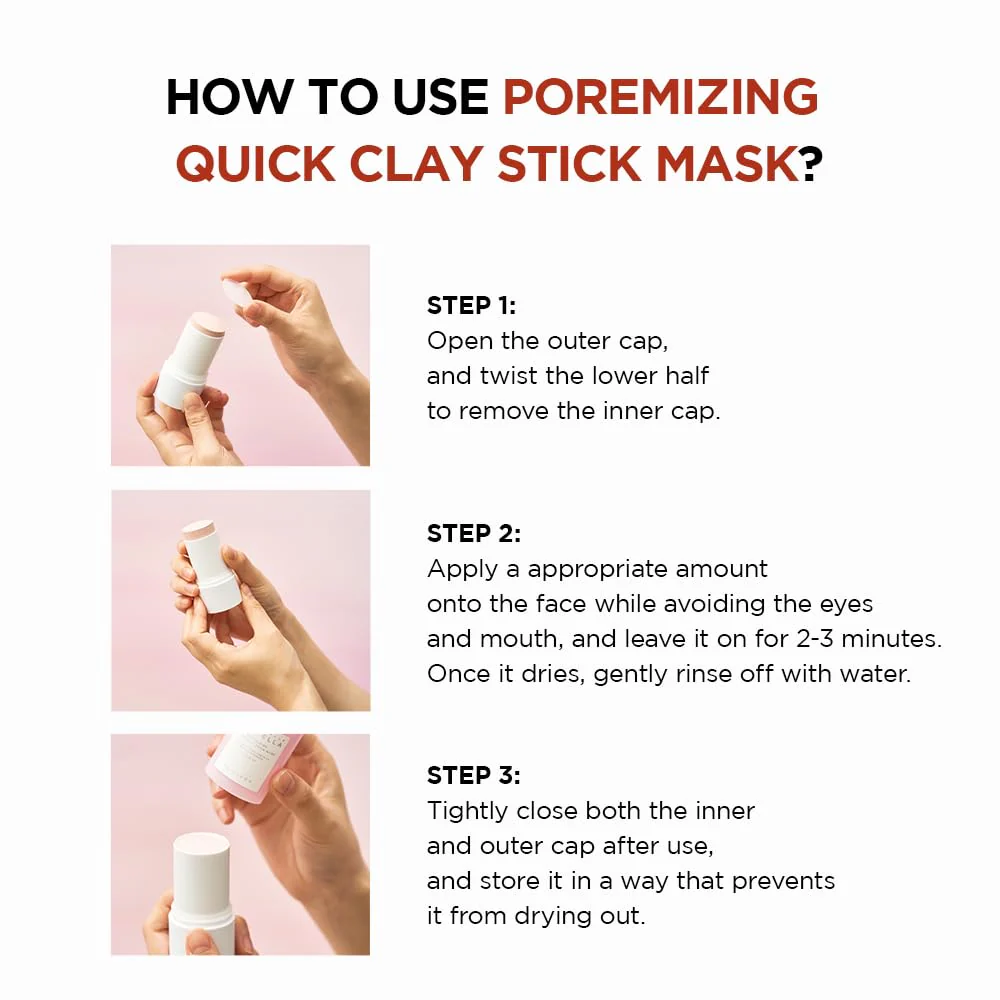 HOW TO USE POREMIZING QUICK CLAY STICK MASK?

STEP 1:
Open the outer cap, and twist the lower half to remove the inner cap.

STEP 2:
Apply a appropriate amount onto the face while avoiding the eyes and mouth, and leave it on for 2-3 minutes. Once it dries, gently rinse off with water.

STEP 3:
Tightly close both the inner and outer cap after use, and store it in a way that prevents it from drying out.