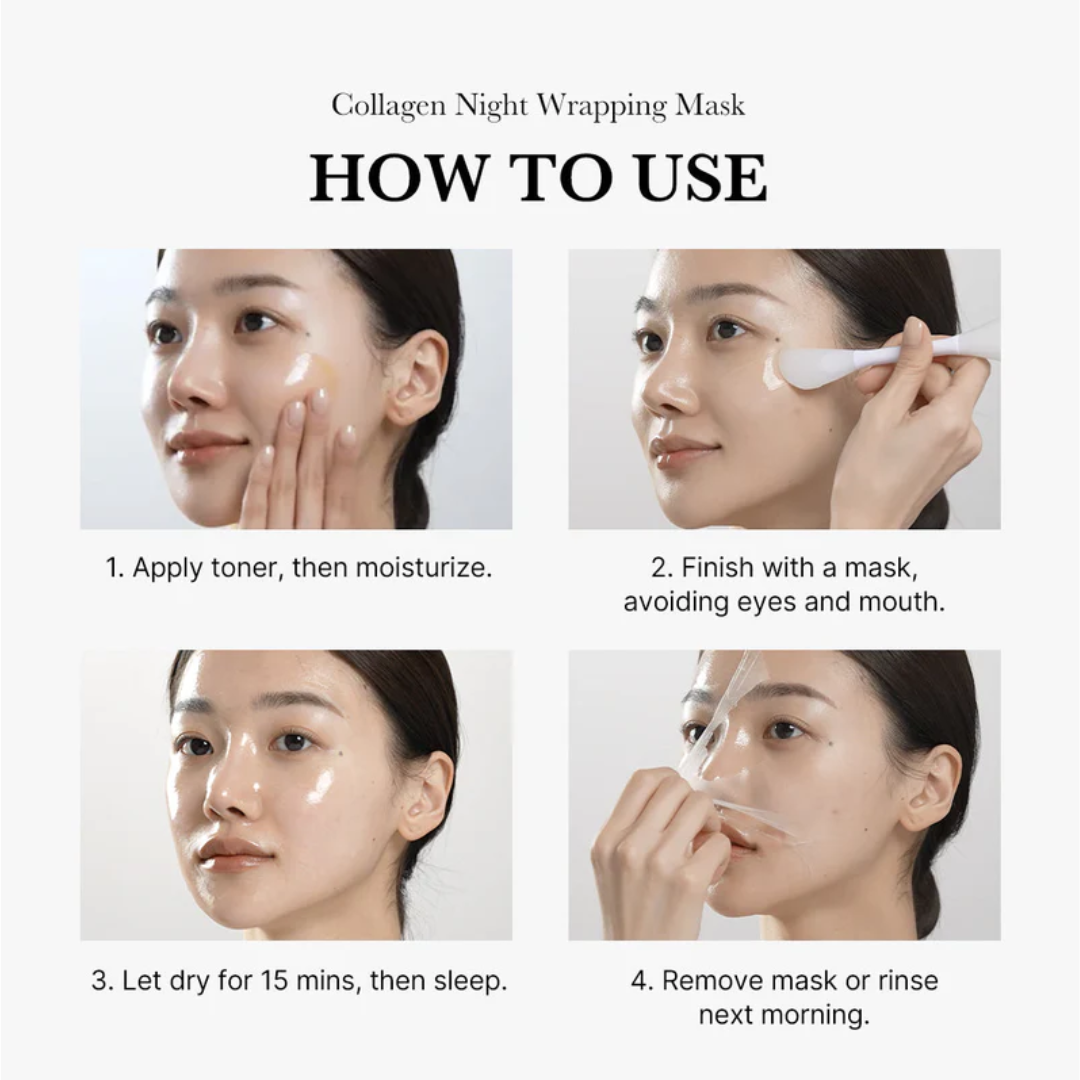 Collagen Night Wrapping Mask

HOW TO USE

1. Apply toner, then moisturize.

2. Finish with a mask, avoiding eyes and mouth.

3. Let dry for 15 mins, then sleep.

4. Remove mask or rinse next morning.