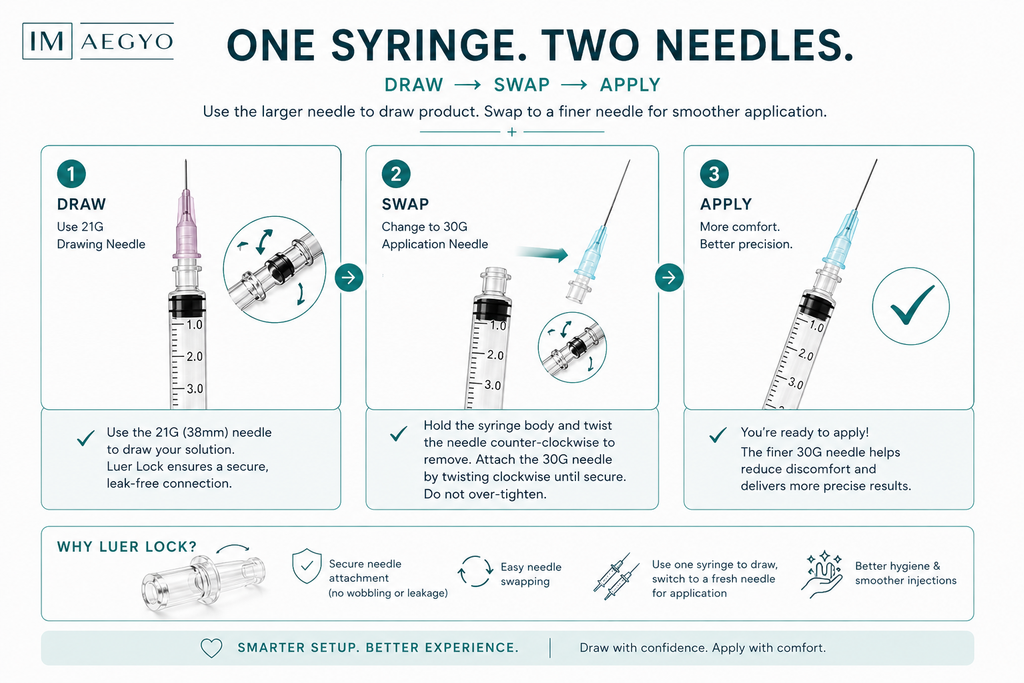 IM AEGYO

ONE SYRINGE. TWO NEEDLES.

DRAW → SWAP → APPLY

Use the larger needle to draw product. Swap to a finer needle for smoother application.

1
DRAW
Use 21G Drawing Needle

1.0
2.0
3.0

Use the 21G (38mm) needle to draw your solution. Luer Lock ensures a secure, leak-free connection.

2
SWAP
Change to 30G Application Needle

1.0
2.0
3.0

Hold the syringe body and twist the needle counter-clockwise to remove. Attach the 30G needle by twisting clockwise until secure. Do not over-tighten.

3
APPLY
More comfort. Better precision.

1.0
2.0
3.0

You're ready to apply! The finer 30G needle helps reduce discomfort and delivers more precise results.

WHY LUER LOCK?

Secure needle attachment (no wobbling or leakage)

Easy needle swapping

Use one syringe to draw, switch to a fresh needle for application

Better hygiene & smoother injections

SMARTER SETUP. BETTER EXPERIENCE.

Draw with confidence. Apply with comfort.